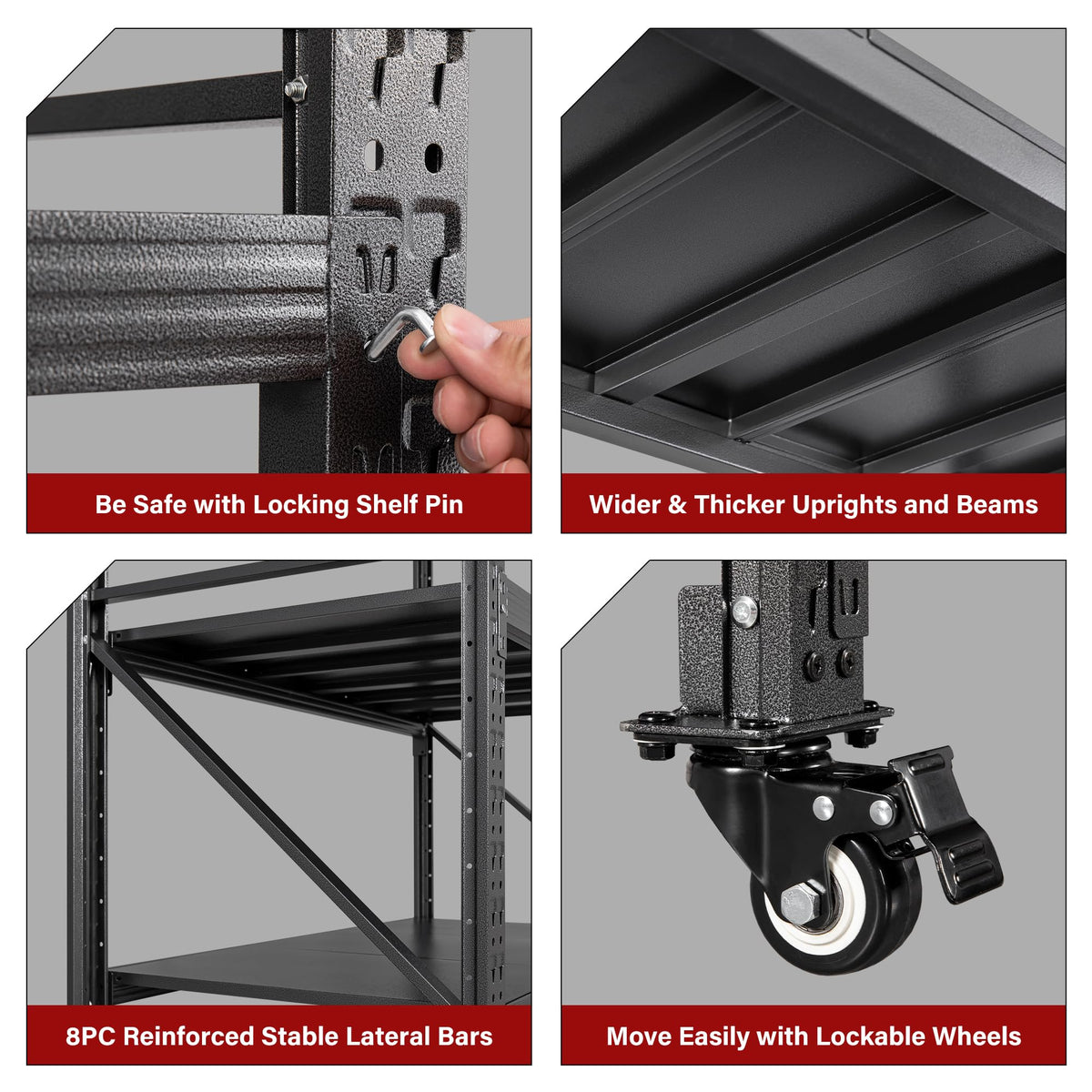 Be Safe with Locking Shelf Pin

Wider & Thicker Uprights and Beams

8PC Reinforced Stable Lateral Bars

Move Easily with Lockable Wheels