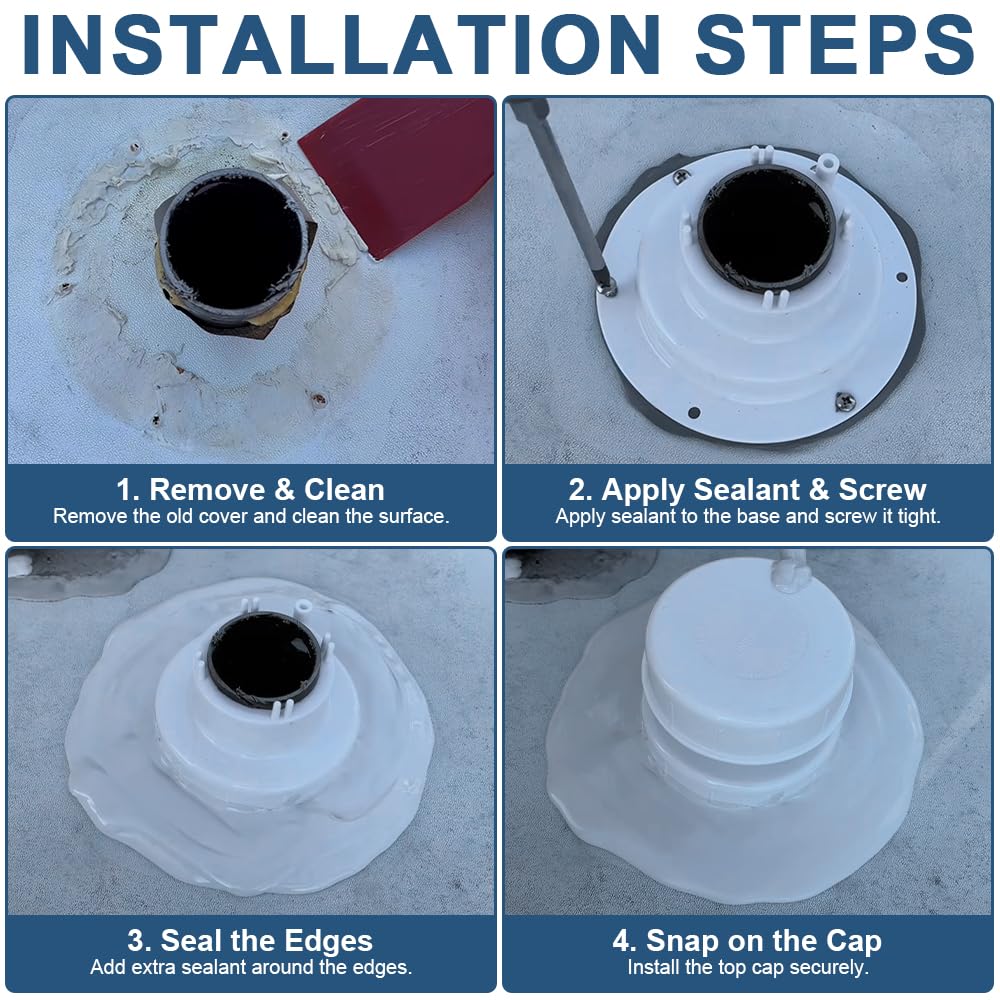 INSTALLATION STEPS

1. Remove & Clean
Remove the old cover and clean the surface.

2. Apply Sealant & Screw
Apply sealant to the base and screw it tight.

3. Seal the Edges
Add extra sealant around the edges.

4. Snap on the Cap
Install the top cap securely.