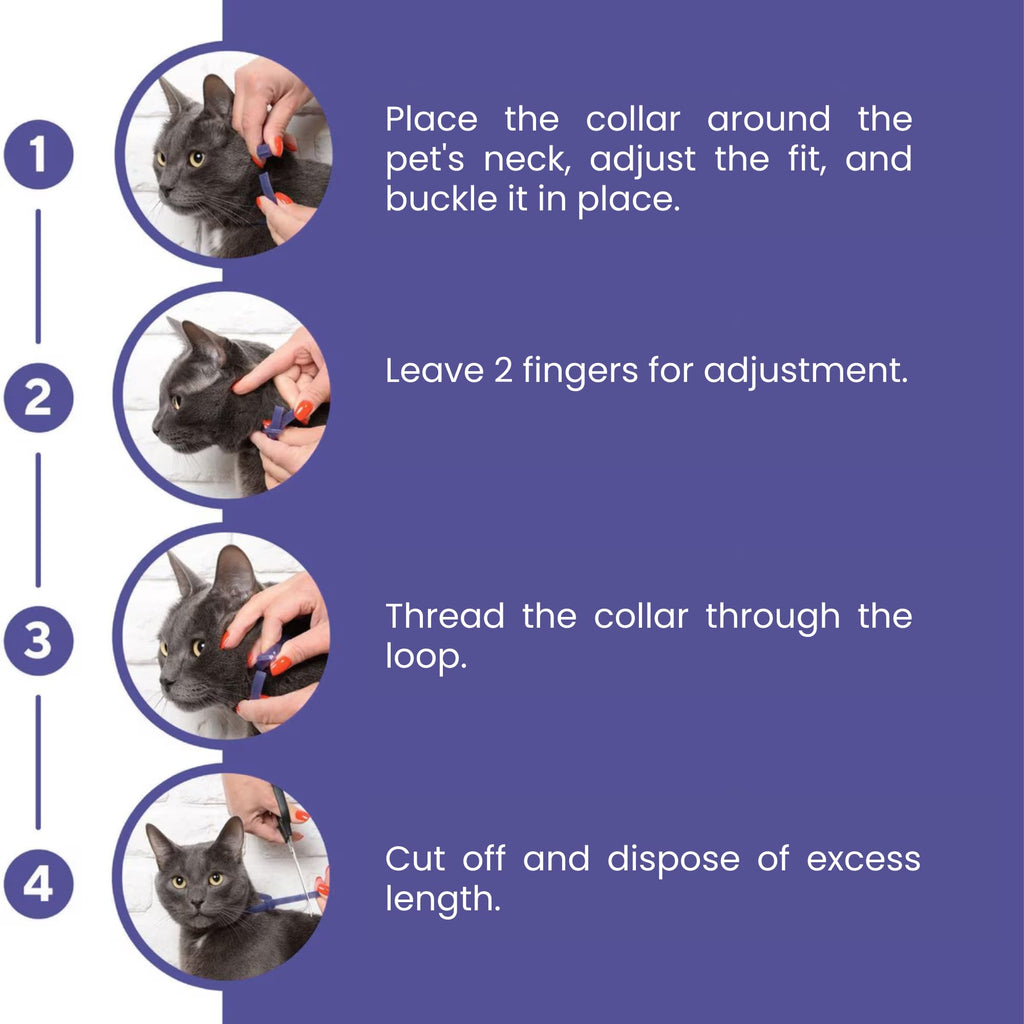 1

Place the collar around the pet's neck, adjust the fit, and buckle it in place.

2

Leave 2 fingers for adjustment.

3

Thread the collar through the loop.

4

Cut off and dispose of excess length.